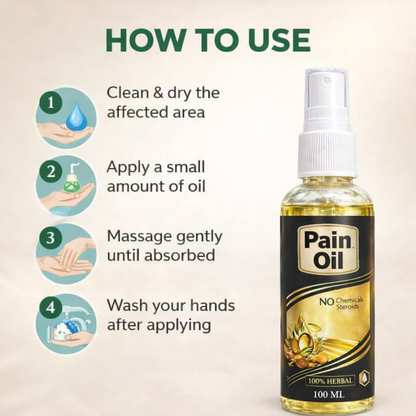 HOW TO USE

1 Clean & dry the affected area

2 Apply a small amount of oil

3 Massage gently until absorbed

4 Wash your hands after applying

Pain Oil

NO Chemicals Steroids

100% HERBAL

100 ML