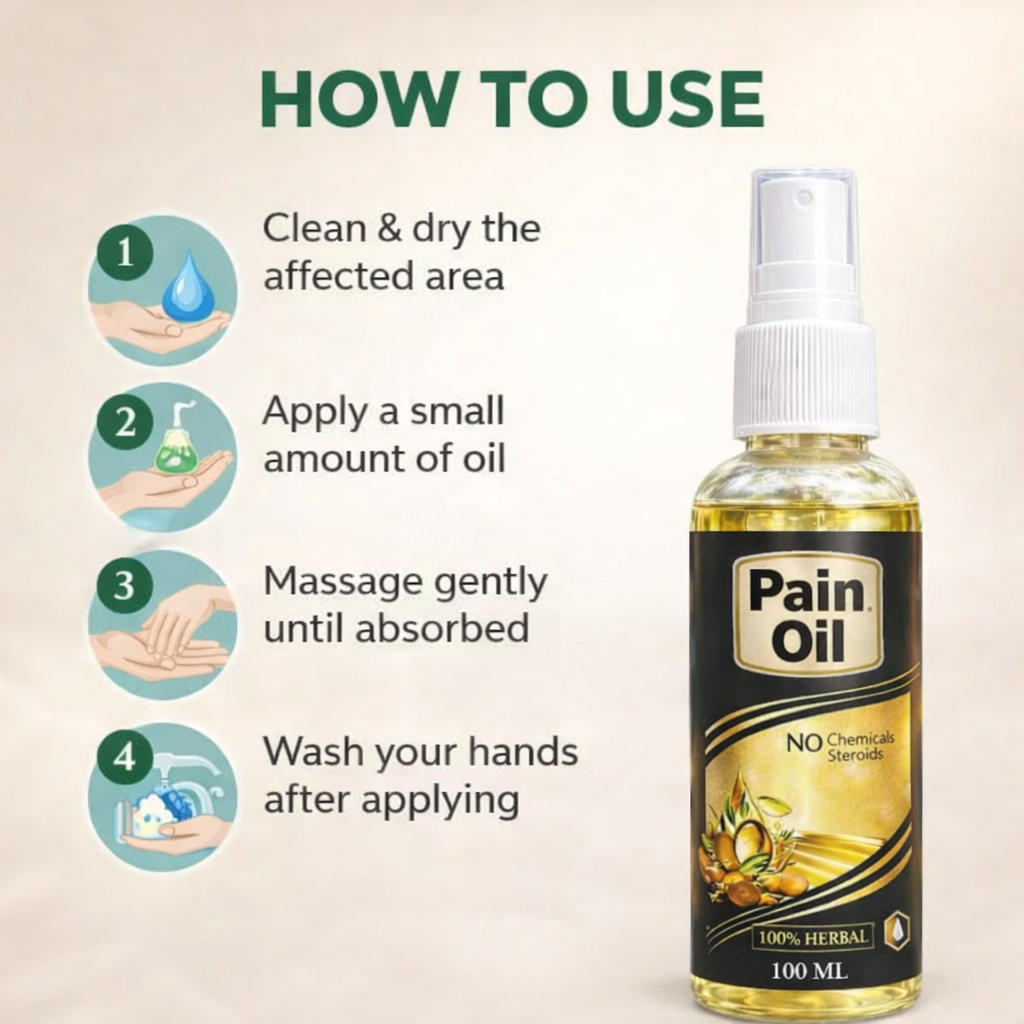 HOW TO USE

1 Clean & dry the affected area

2 Apply a small amount of oil

3 Massage gently until absorbed

4 Wash your hands after applying

Pain Oil

NO Chemicals Steroids

100% HERBAL

100 ML